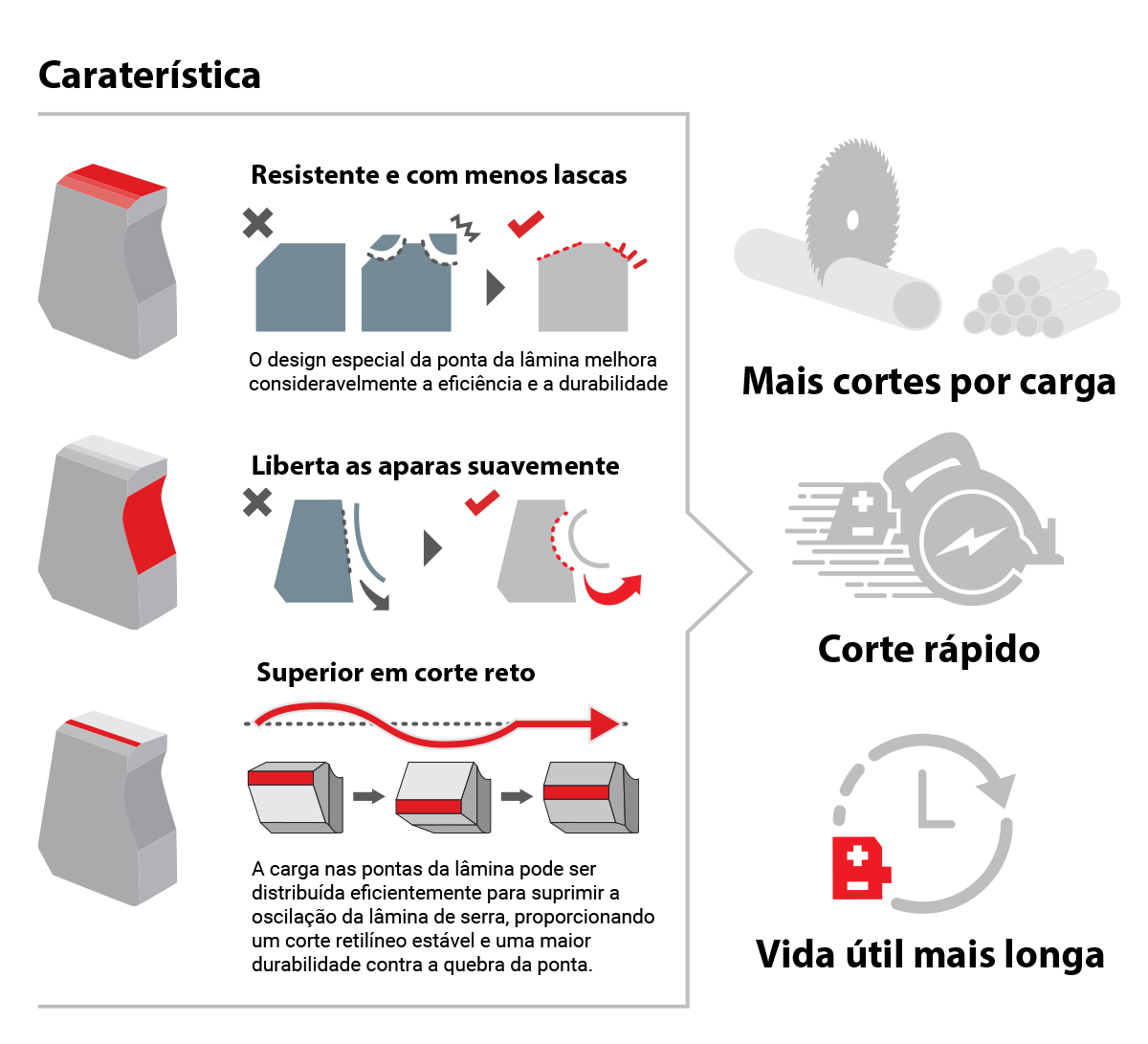 Caraterística

Resistente e com menos lascas

O design especial da ponta da lâmina melhora consideravelmente a eficiência e a durabilidade

Liberta as aparas suavemente

Superior em corte reto

A carga nas pontas da lâmina pode ser distribuída eficientemente para suprimir a oscilação da lâmina de serra, proporcionando um corte retilíneo estável e uma maior durabilidade contra a quebra da ponta.

Mais cortes por carga

Corte rápido

Vida útil mais longa